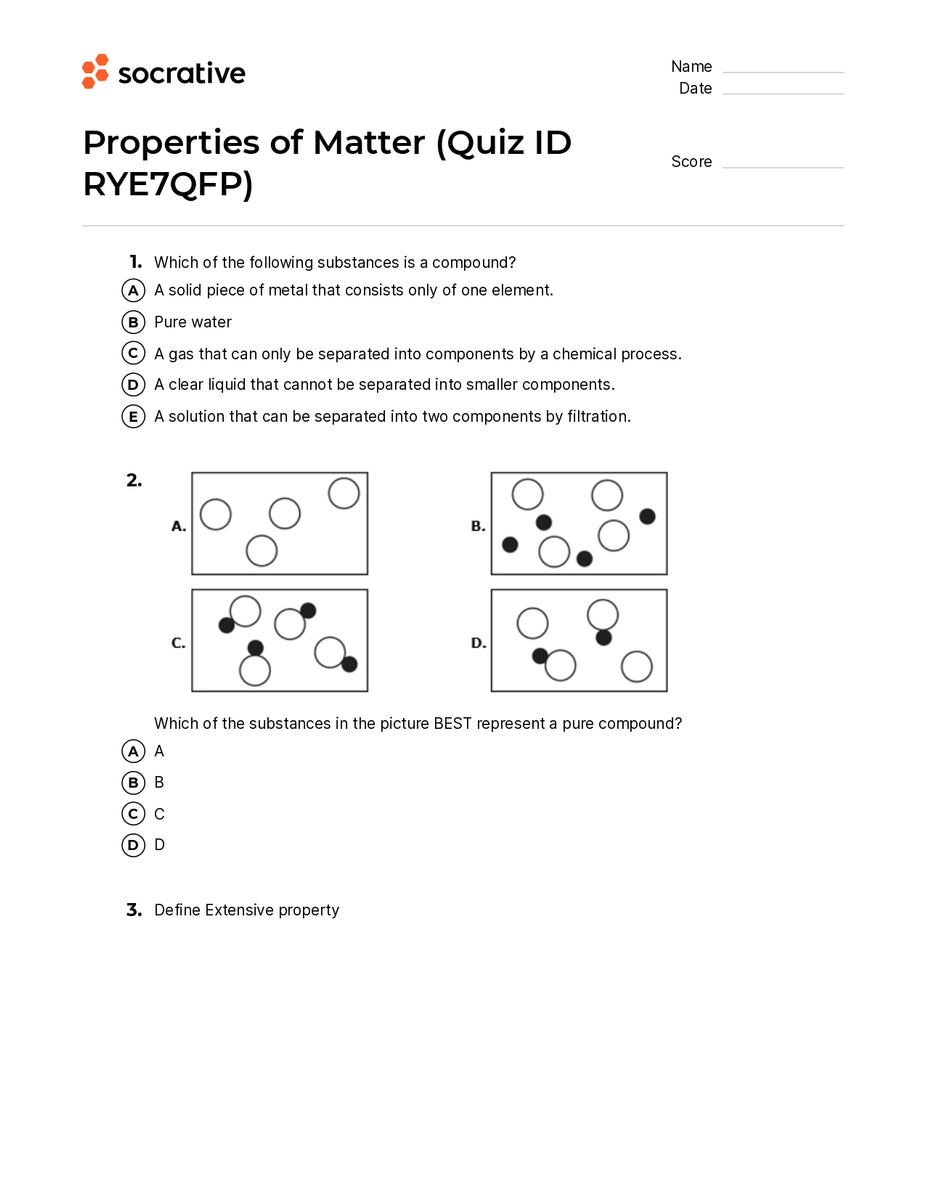 socrative

Name
Date

Properties of Matter (Quiz ID RYE7QFP)

Score

1. Which of the following substances is a compound?

A A solid piece of metal that consists only of one element.

B Pure water

C A gas that can only be separated into components by a chemical process.

D A clear liquid that cannot be separated into smaller components.

E A solution that can be separated into two components by filtration.

2.

A.

B.

C.

D.

Which of the substances in the picture BEST represent a pure compound?

A A

B B

C C

D D

3. Define Extensive property