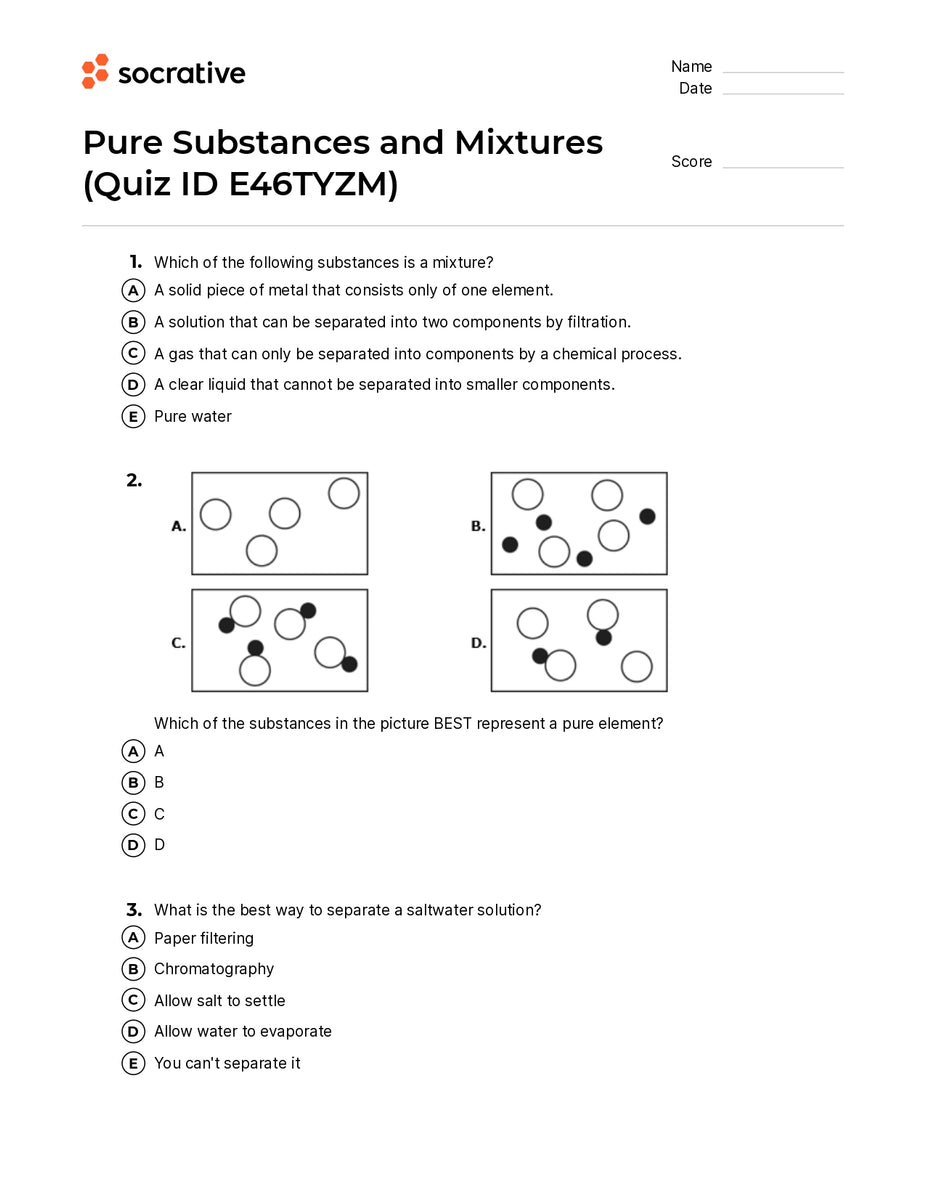 socrative

Name
Date

Pure Substances and Mixtures (Quiz ID E46TYZM)

Score

1. Which of the following substances is a mixture?
A A solid piece of metal that consists only of one element.
B A solution that can be separated into two components by filtration.
C A gas that can only be separated into components by a chemical process.
D A clear liquid that cannot be separated into smaller components.
E Pure water

2.
A.
B.
C.
D.

Which of the substances in the picture BEST represent a pure element?
A A
B B
C C
D D

3. What is the best way to separate a saltwater solution?
A Paper filtering
B Chromatography
C Allow salt to settle
D Allow water to evaporate
E You can't separate it