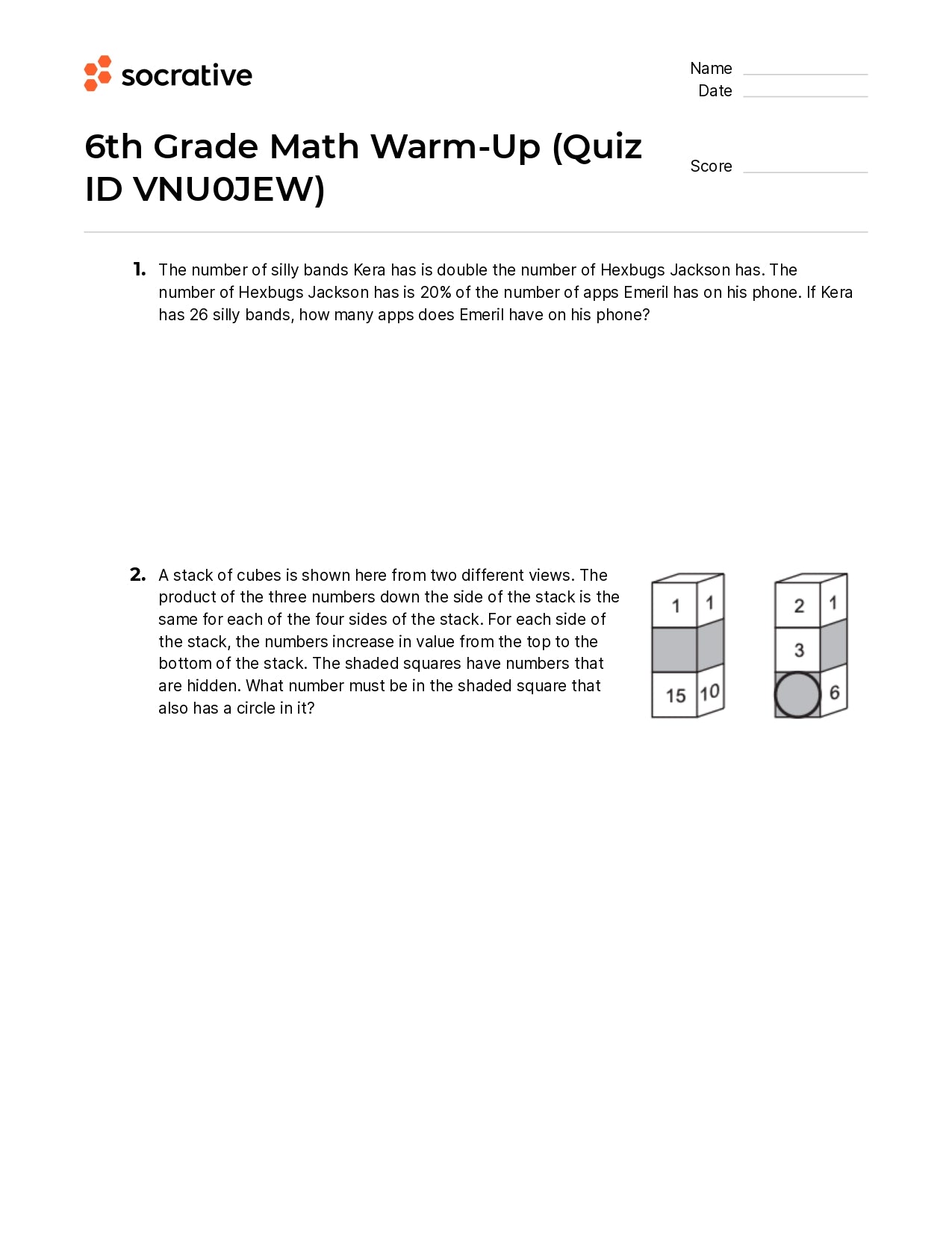 socrative

Name
Date

6th Grade Math Warm-Up (Quiz ID VNU0JEW)

Score

1. The number of silly bands Kera has is double the number of Hexbugs Jackson has. The number of Hexbugs Jackson has is 20% of the number of apps Emeril has on his phone. If Kera has 26 silly bands, how many apps does Emeril have on his phone?

2. A stack of cubes is shown here from two different views. The product of the three numbers down the side of the stack is the same for each of the four sides of the stack. For each side of the stack, the numbers increase in value from the top to the bottom of the stack. The shaded squares have numbers that are hidden. What number must be in the shaded square that also has a circle in it?

1 1
15 10

2 1
3
6