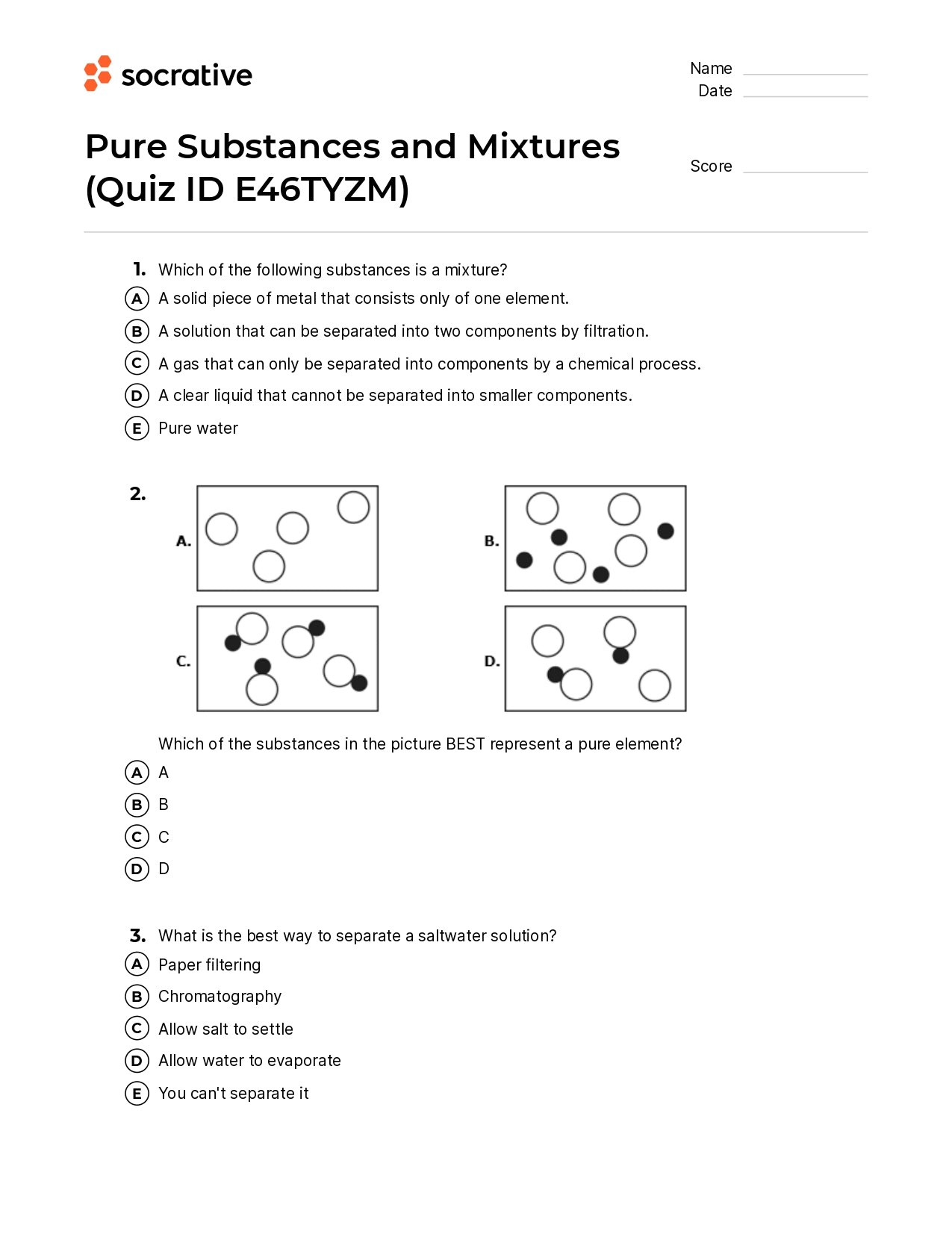 socrative

Name
Date

Pure Substances and Mixtures (Quiz ID E46TYZM)

Score

1. Which of the following substances is a mixture?
A A solid piece of metal that consists only of one element.
B A solution that can be separated into two components by filtration.
C A gas that can only be separated into components by a chemical process.
D A clear liquid that cannot be separated into smaller components.
E Pure water

2.
A.
B.
C.
D.

Which of the substances in the picture BEST represent a pure element?
A A
B B
C C
D D

3. What is the best way to separate a saltwater solution?
A Paper filtering
B Chromatography
C Allow salt to settle
D Allow water to evaporate
E You can't separate it