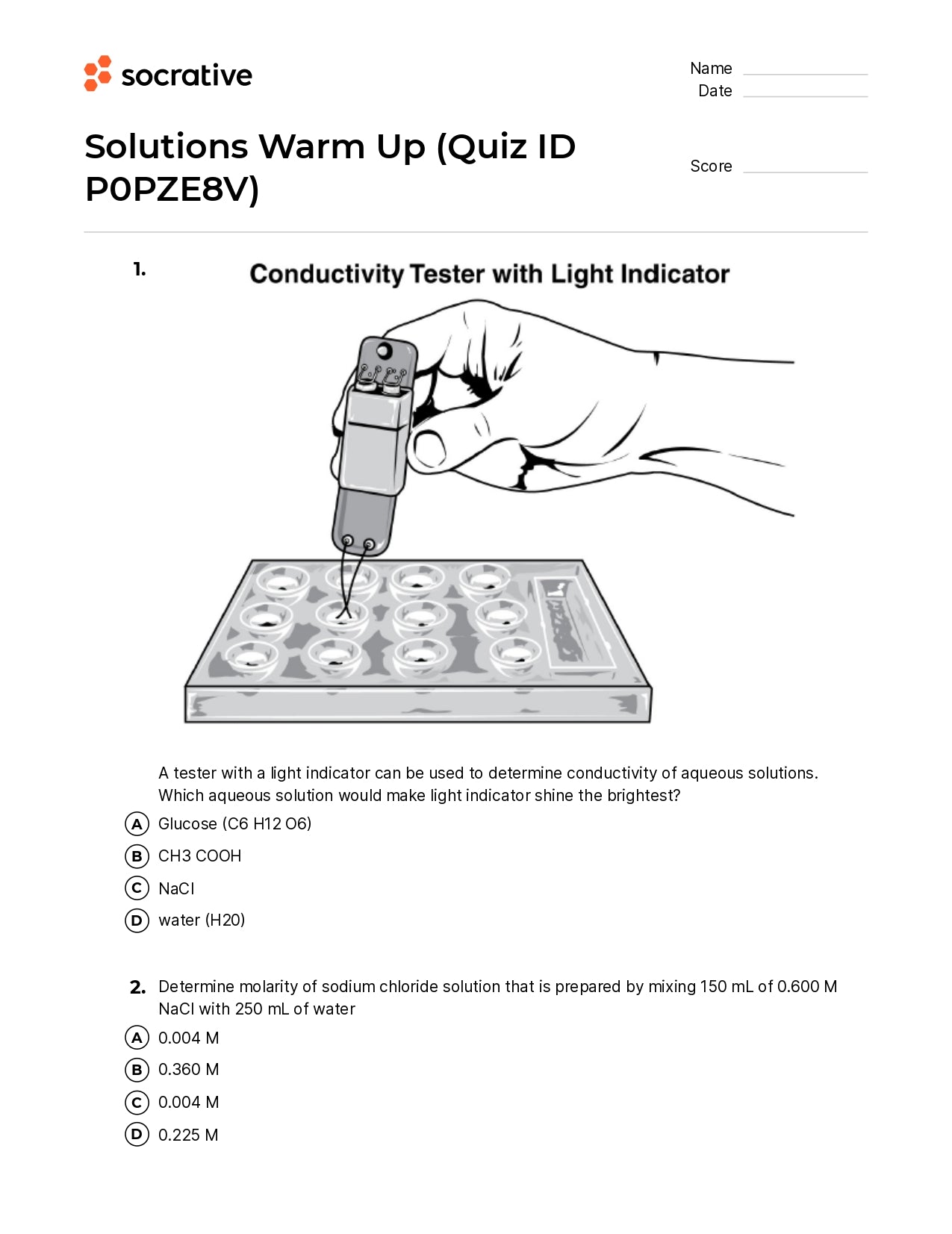 socrative

Name
Date

Solutions Warm Up (Quiz ID P0PZE8V)

Score

1. Conductivity Tester with Light Indicator

A tester with a light indicator can be used to determine conductivity of aqueous solutions. Which aqueous solution would make light indicator shine the brightest?

A Glucose (C6 H12 O6)

B CH3 COOH

C NaCl

D water (H20)

2. Determine molarity of sodium chloride solution that is prepared by mixing 150 mL of 0.600 M NaCl with 250 mL of water

A 0.004 M

B 0.360 M

C 0.004 M

D 0.225 M