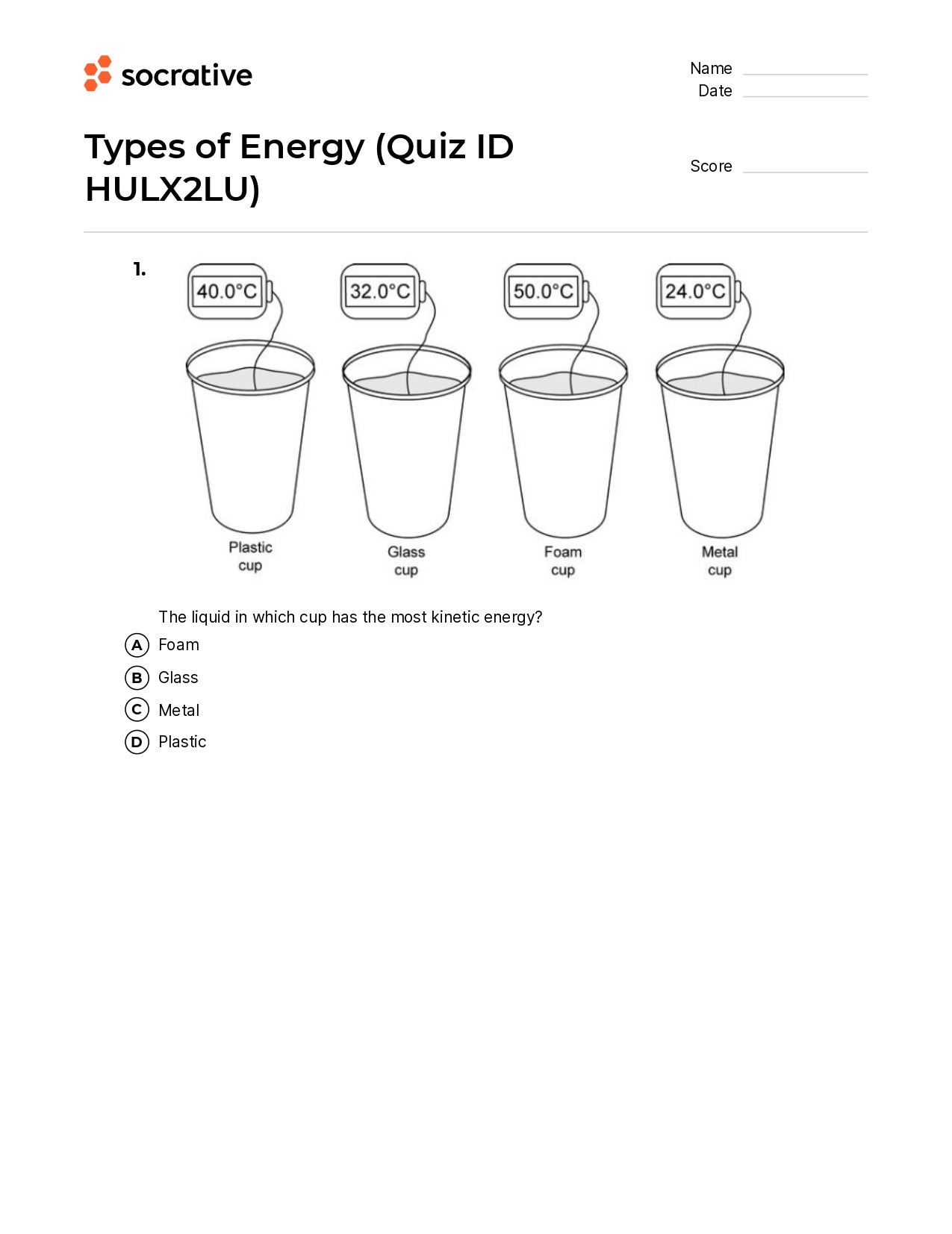 socrative

Name
Date

Types of Energy (Quiz ID HULX2LU)

Score

1.

40.0°C
32.0°C
50.0°C
24.0°C

Plastic cup
Glass cup
Foam cup
Metal cup

The liquid in which cup has the most kinetic energy?

A Foam
B Glass
C Metal
D Plastic